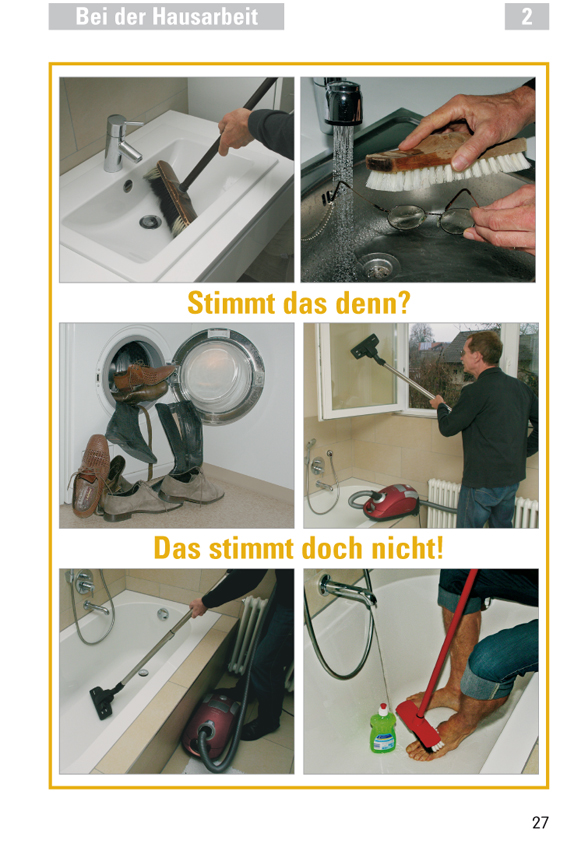 Bei der Hausarbeit

2

Stimmt das denn?

Das stimmt doch nicht!

27